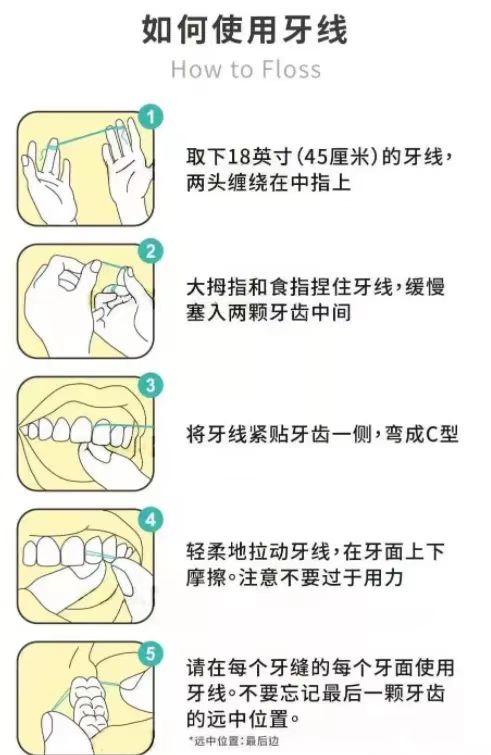 如何使用牙线
How to Floss

1
取下18英寸(45厘米)的牙线，两头缠绕在中指上

2
大拇指和食指捏住牙线，缓慢塞入两颗牙齿中间

3
将牙线紧贴牙齿一侧，弯成C型

4
轻柔地拉动牙线，在牙面上下摩擦。注意不要过于用力

5
请在每个牙缝的每个牙面使用牙线。不要忘记最后一颗牙齿的远中位置。
*远中位置：最后边